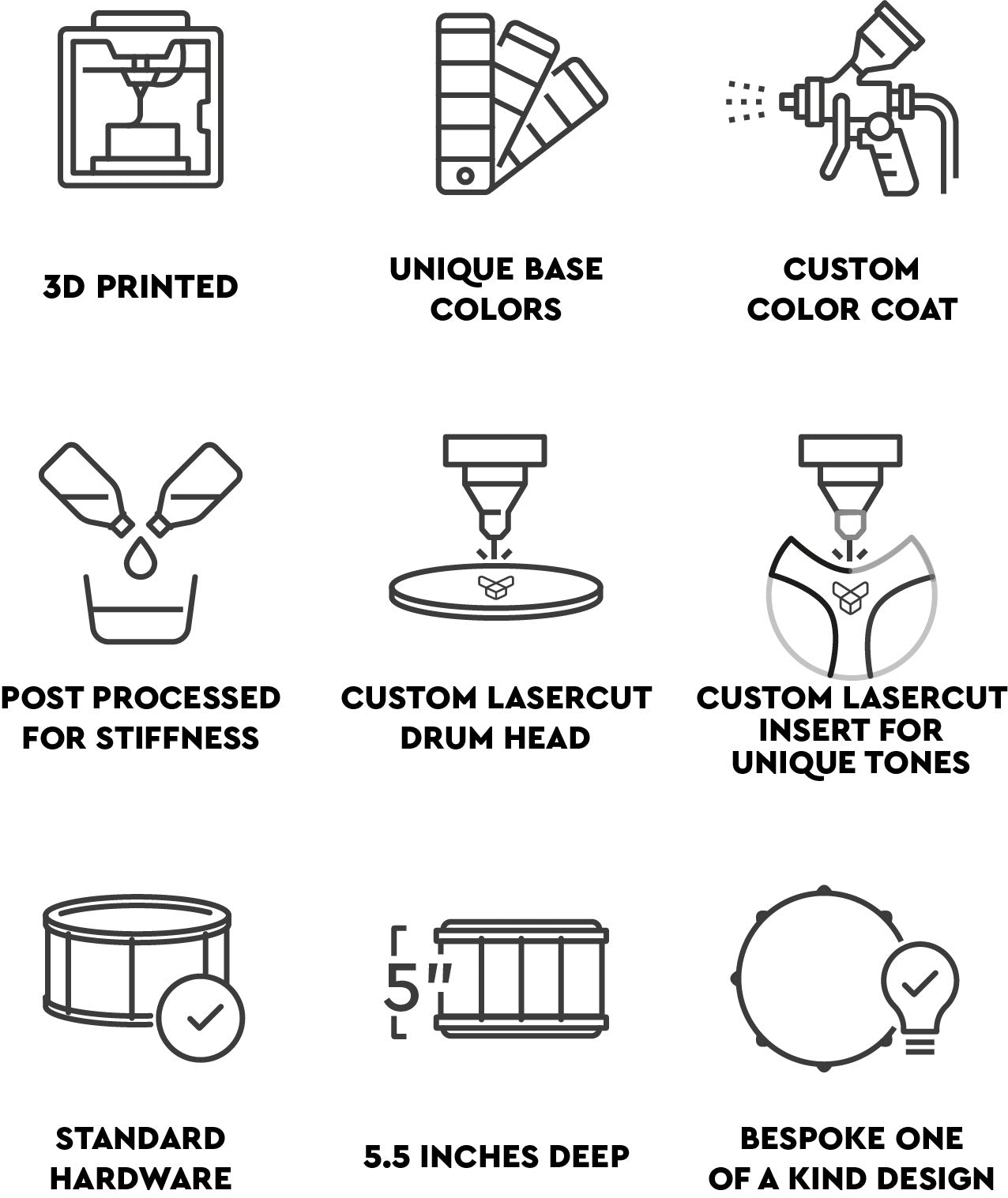 3D PRINTED

UNIQUE BASE COLORS

CUSTOM COLOR COAT

POST PROCESSED FOR STIFFNESS

CUSTOM LASERCUT DRUM HEAD

CUSTOM LASERCUT INSERT FOR UNIQUE TONES

STANDARD HARDWARE

5"

5.5 INCHES DEEP

BESPOKE ONE OF A KIND DESIGN